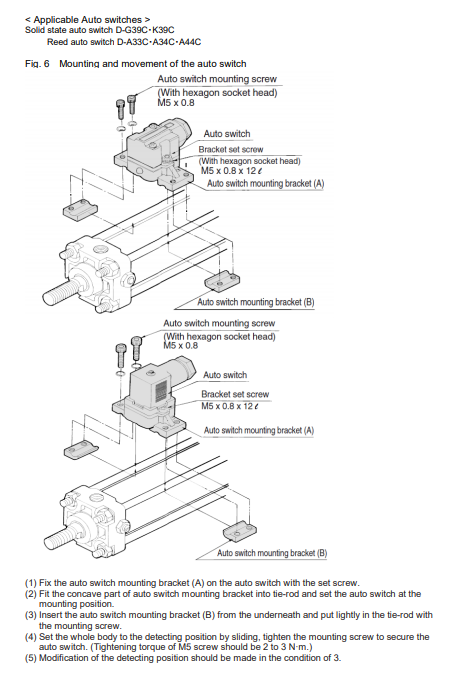 < Applicable Auto switches >
Solid state auto switch D-G39C·K39C
Reed auto switch D-A33C·A34C·A44C

Fig. 6 Mounting and movement of the auto switch

Auto switch mounting screw
(With hexagon socket head)
M5 x 0.8

Auto switch

Bracket set screw
(With hexagon socket head)
M5 x 0.8 x 12 ℓ

Auto switch mounting bracket (A)

Auto switch mounting bracket (B)

Auto switch mounting screw
(With hexagon socket head)
M5 x 0.8

Auto switch

Bracket set screw
M5 x 0.8 x 12 ℓ

Auto switch mounting bracket (A)

Auto switch mounting bracket (B)

(1) Fix the auto switch mounting bracket (A) on the auto switch with the set screw.
(2) Fit the concave part of auto switch mounting bracket into tie-rod and set the auto switch at the mounting position.
(3) Insert the auto switch mounting bracket (B) from the underneath and put lightly in the tie-rod with the mounting screw.
(4) Set the whole body to the detecting position by sliding, tighten the mounting screw to secure the auto switch. (Tightening torque of M5 screw should be 2 to 3 N·m.)
(5) Modification of the detecting position should be made in the condition of 3.