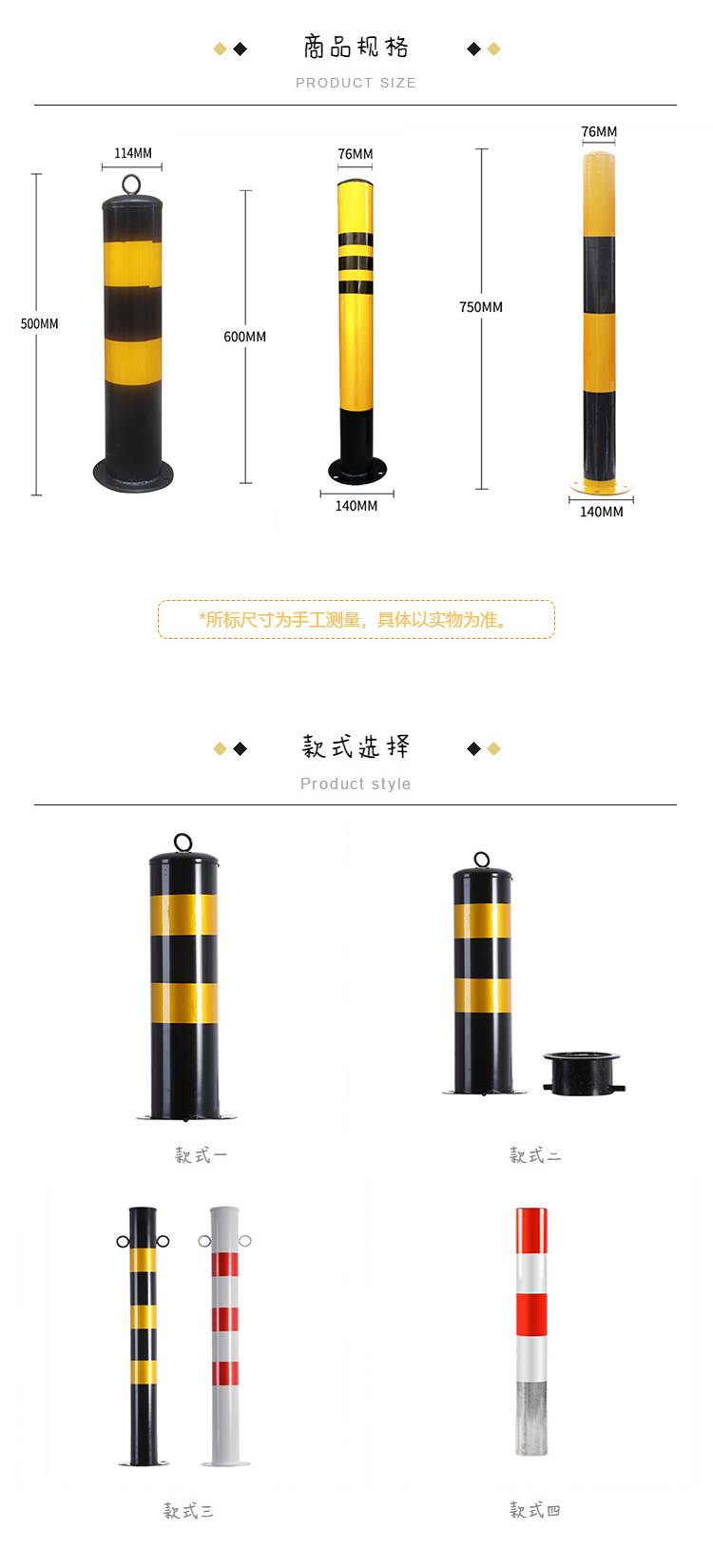 商品规格
PRODUCT SIZE

114MM
500MM
76MM
600MM
140MM
76MM
750MM
140MM

*所标尺寸为手工测量，具体以实物为准。

款式选择
Product style

款式一
款式二
款式三
款式四