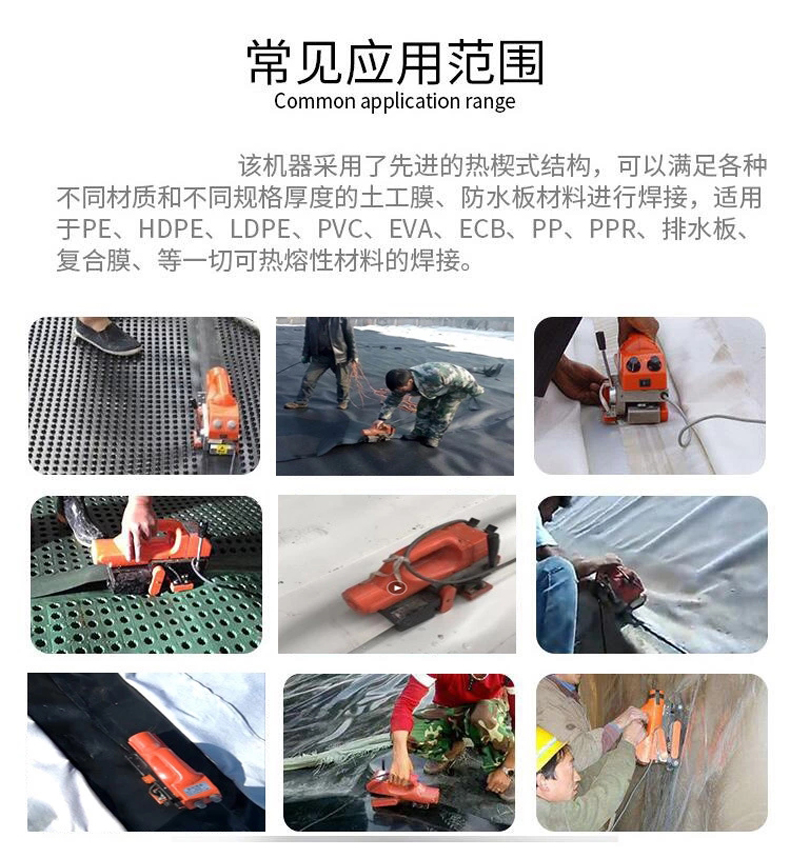 常见应用范围
Common application range

该机器采用了先进的热楔式结构，可以满足各种不同材质和不同规格厚度的土工膜、防水板材料进行焊接，适用于PE、HDPE、LDPE、PVC、EVA、ECB、PP、PPR、排水板、复合膜、等一切可热熔性材料的焊接。