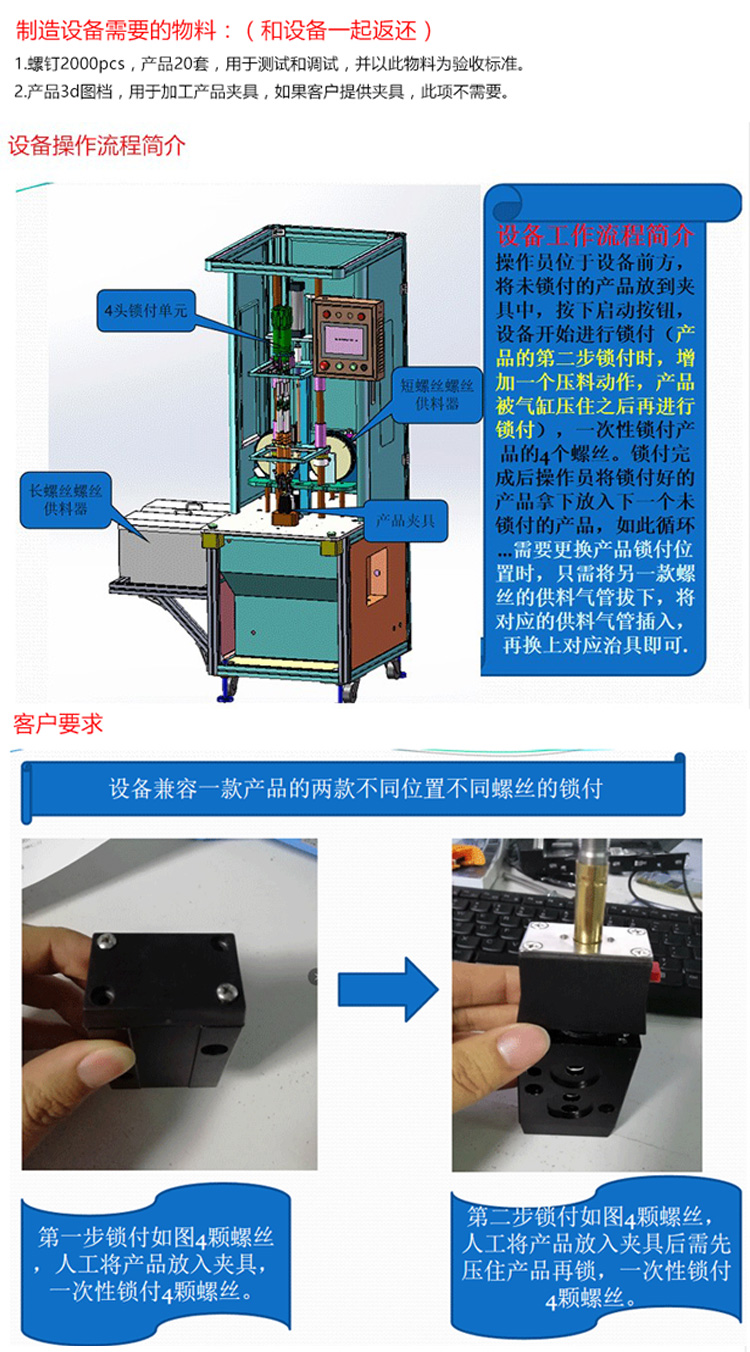 制造设备需要的物料：（和设备一起返还）

1.螺钉2000pcs，产品20套，用于测试和调试，并以此物料为验收标准。

2.产品3d图档，用于加工产品夹具，如果客户提供夹具，此项不需要。

设备操作流程简介

4头锁付单元

短螺丝螺丝供料器

长螺丝螺丝供料器

产品夹具

设备工作流程简介

操作员位于设备前方，将未锁付的产品放到夹具中，按下启动按钮，设备开始进行锁付（产品的第二步锁付时，增加一个压料动作，产品被气缸压住之后再进行锁付），一次性锁付产品的4个螺丝。锁付完成后操作员将锁付好的产品拿下放入下一个未锁付的产品，如此循环…需要更换产品锁付位置时，只需将另一款螺丝的供料气管拔下，将对应的供料气管插入，再换上对应治具即可.

客户要求

设备兼容一款产品的两款不同位置不同螺丝的锁付

第一步锁付如图4颗螺丝，人工将产品放入夹具，一次性锁付4颗螺丝。

第二步锁付如图4颗螺丝，人工将产品放入夹具后需先压住产品再锁，一次性锁付4颗螺丝。